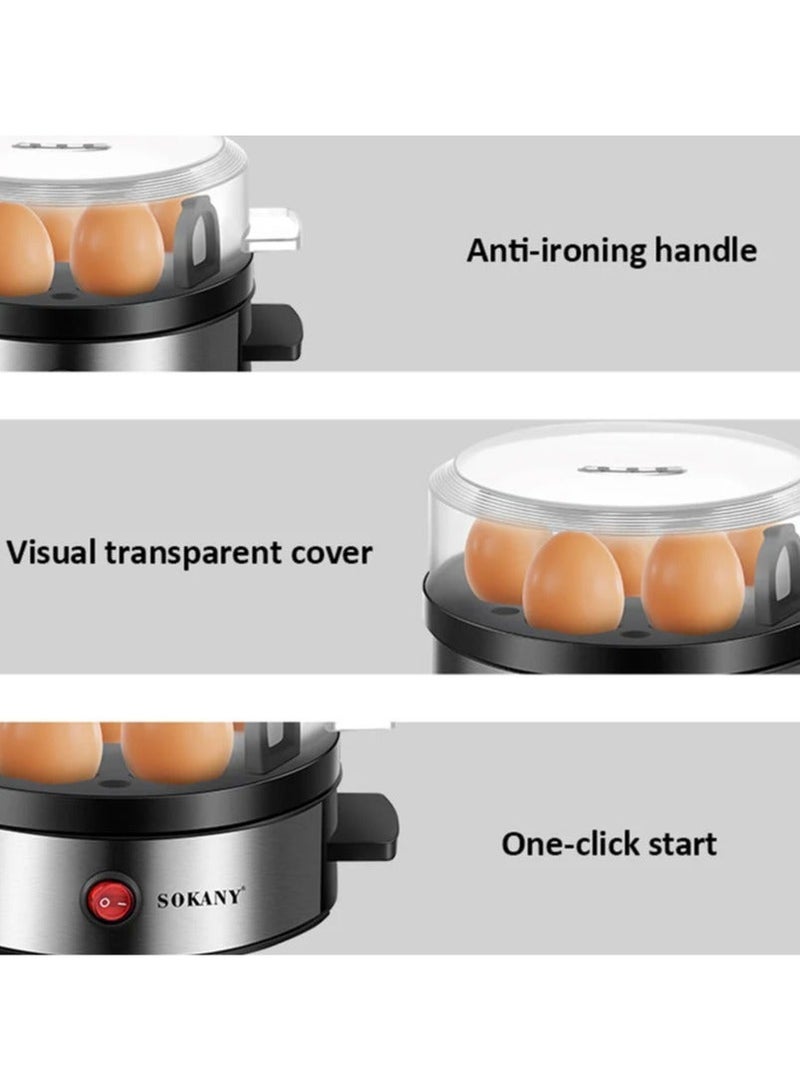 Anti-ironing handle

Visual transparent cover

SOKANY®

One-click start